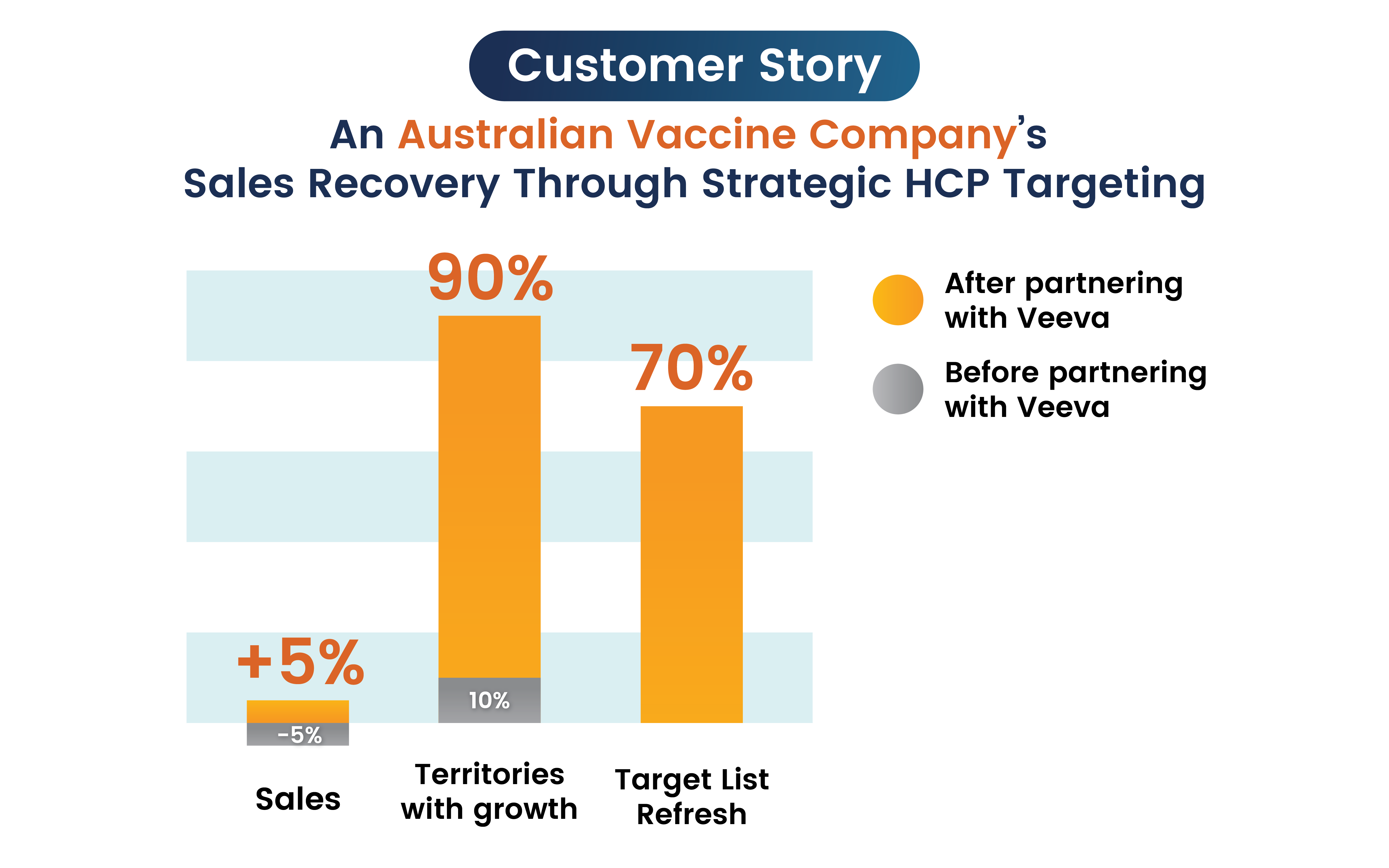 Customer Story

An Australian Vaccine Company's Sales Recovery Through Strategic HCP Targeting

90%

70%

+5%

10%

-5%

Sales

Territories with growth

Target List Refresh

After partnering with Veeva

Before partnering with Veeva