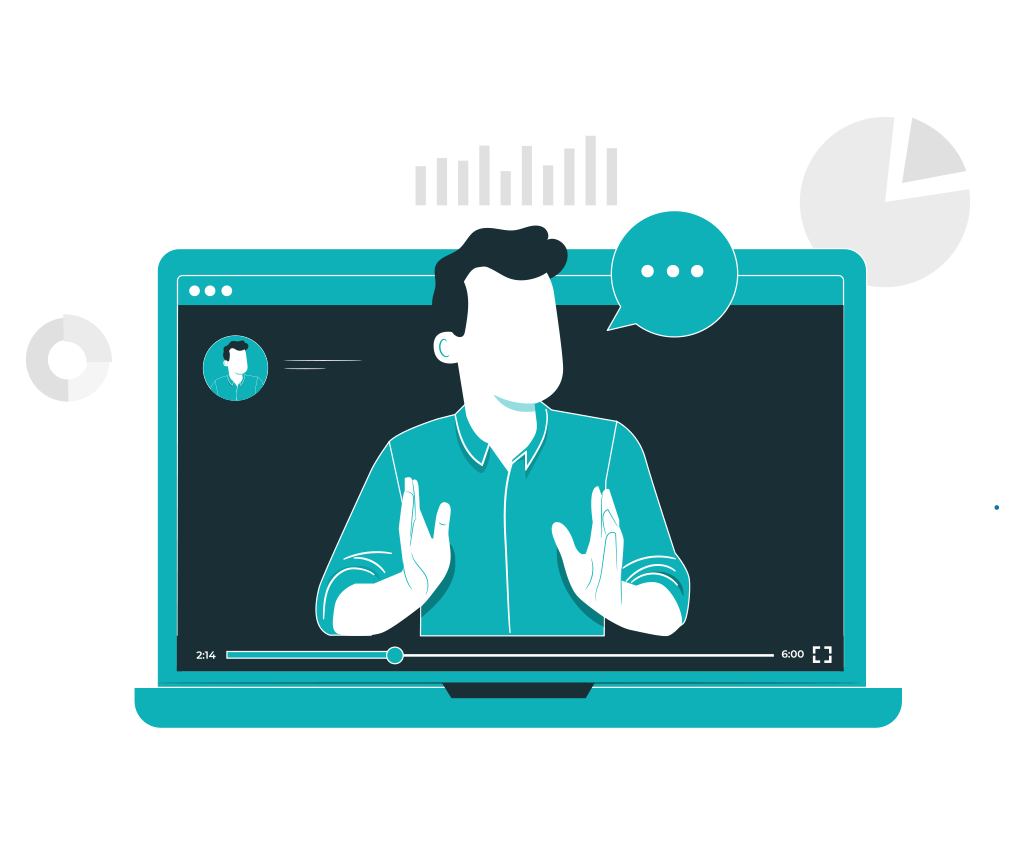 2:14
6:00