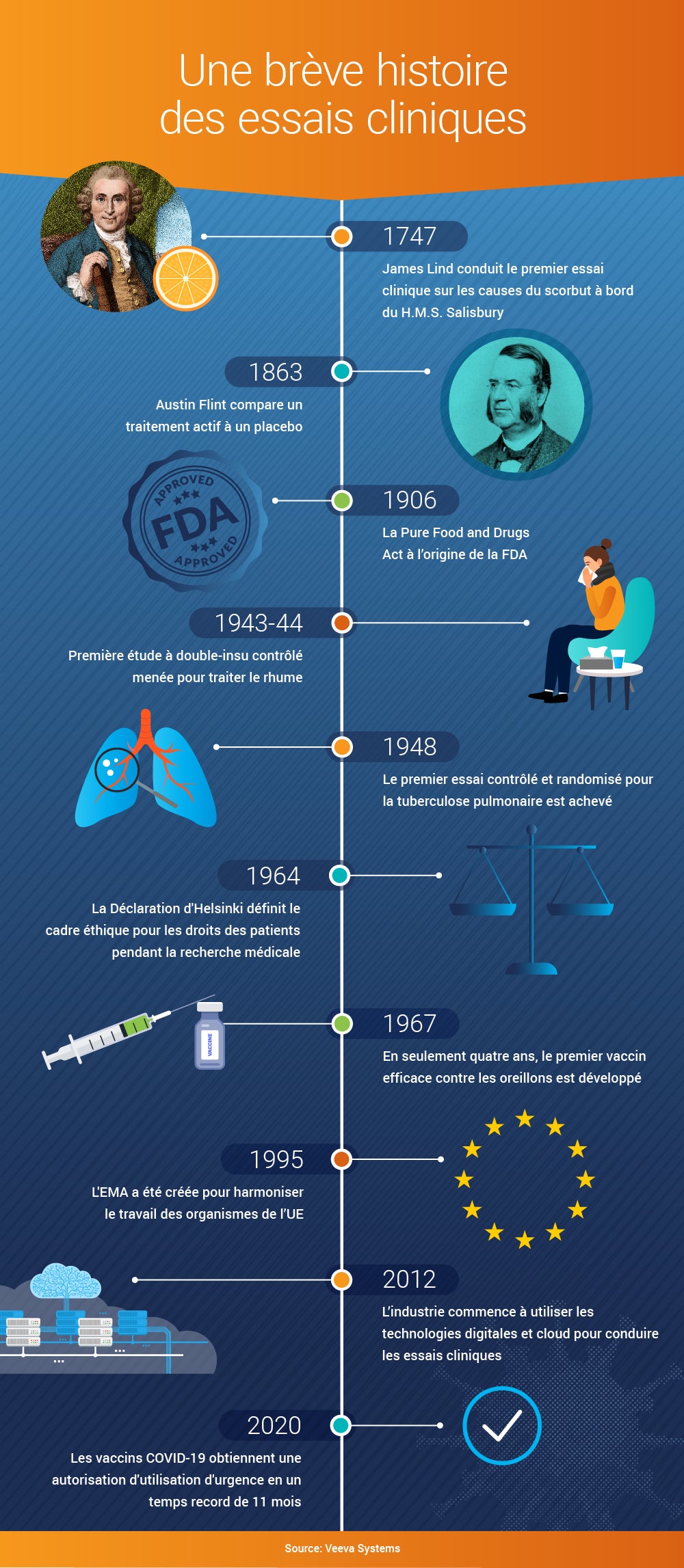 Une brève histoire des essais cliniques

1747
James Lind conduit le premier essai clinique sur les causes du scorbut à bord du H.M.S. Salisbury

1863
Austin Flint compare un traitement actif à un placebo

APPROVED FDA APPROVED

1906
La Pure Food and Drugs Act à l'origine de la FDA

1943-44
Première étude à double-insu contrôlé menée pour traiter le rhume

1948
Le premier essai contrôlé et randomisé pour la tuberculose pulmonaire est achevé

1964
La Déclaration d'Helsinki définit le cadre éthique pour les droits des patients pendant la recherche médicale

VACCINE

1967
En seulement quatre ans, le premier vaccin efficace contre les oreillons est développé

1995
L'EMA a été créée pour harmoniser le travail des organismes de l'UE

2012
L'industrie commence à utiliser les technologies digitales et cloud pour conduire les essais cliniques

2020
Les vaccins COVID-19 obtiennent une autorisation d'utilisation d'urgence en un temps record de 11 mois

Source: Veeva Systems