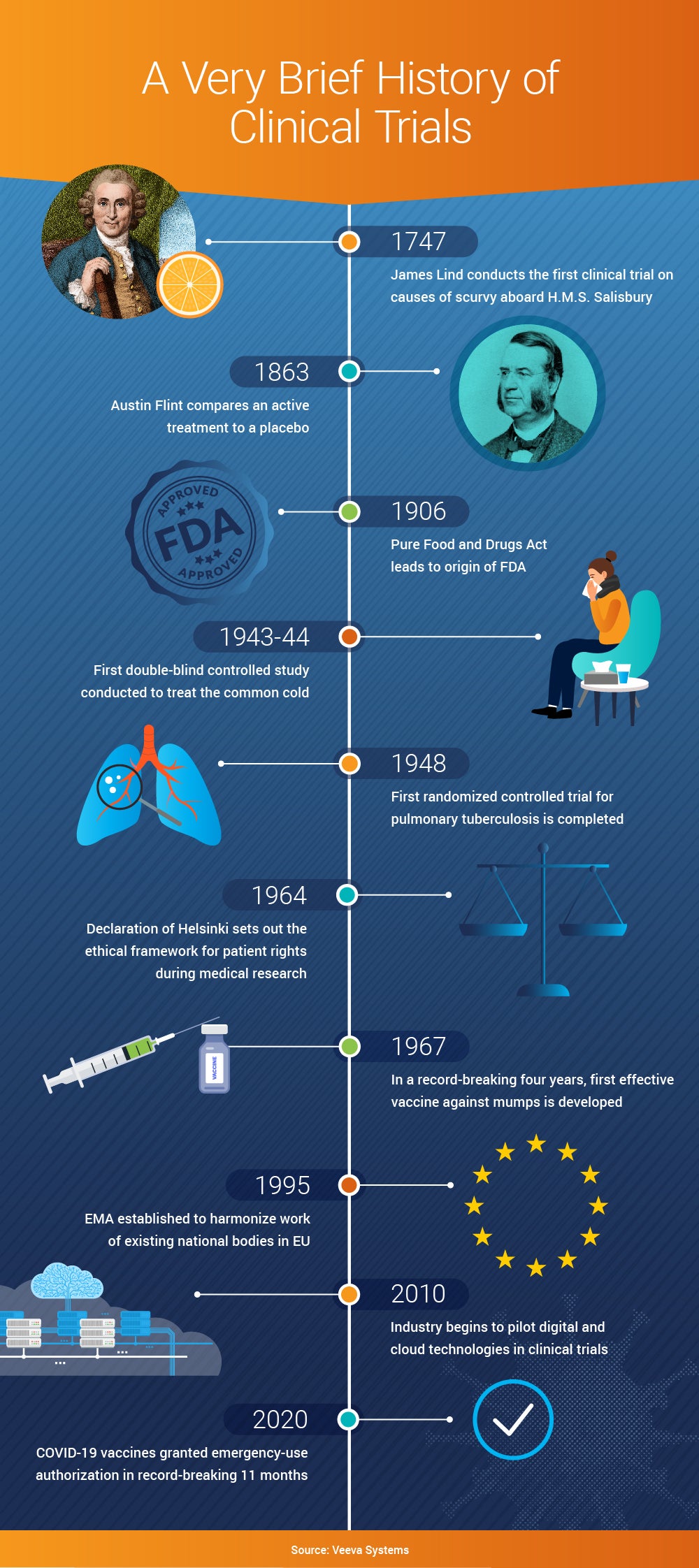 A Very Brief History of Clinical Trials

1747

James Lind conducts the first clinical trial on causes of scurvy aboard H.M.S. Salisbury

1863

Austin Flint compares an active treatment to a placebo

APPROVED FDA APPROVED

1906

Pure Food and Drugs Act leads to origin of FDA

1943-44

First double-blind controlled study conducted to treat the common cold

1948

First randomized controlled trial for pulmonary tuberculosis is completed

1964

Declaration of Helsinki sets out the ethical framework for patient rights during medical research

VACCINE

1967

In a record-breaking four years, first effective vaccine against mumps is developed

1995

EMA established to harmonize work of existing national bodies in EU

2010

Industry begins to pilot digital and cloud technologies in clinical trials

2020

COVID-19 vaccines granted emergency-use authorization in record-breaking 11 months

Source: Veeva Systems