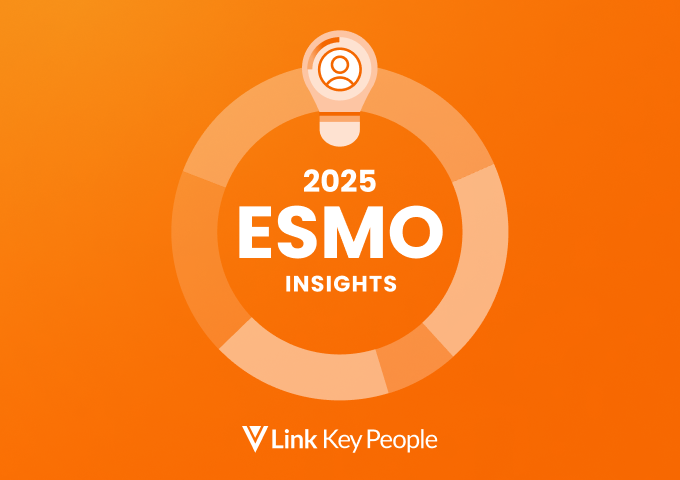 2025
ESMO
INSIGHTS

Link Key People