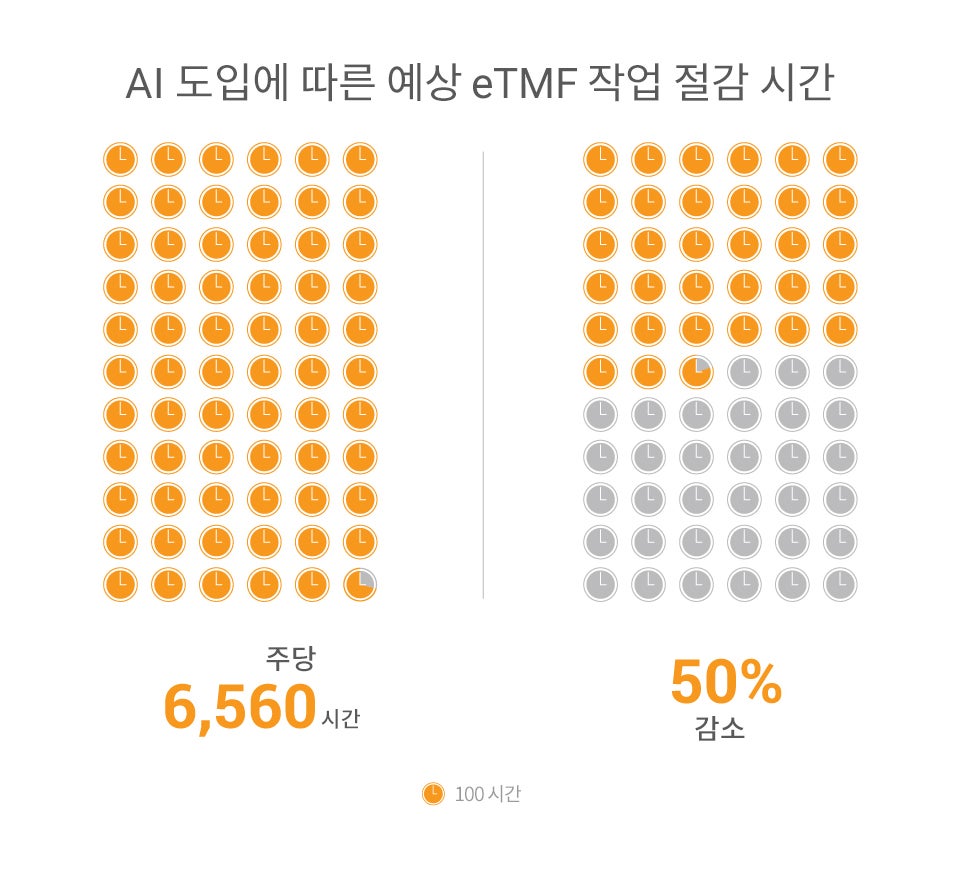 AI 도입에 따른 예상 eTMF 작업 절감 시간

주당
6,560 시간

50%
감소

100 시간