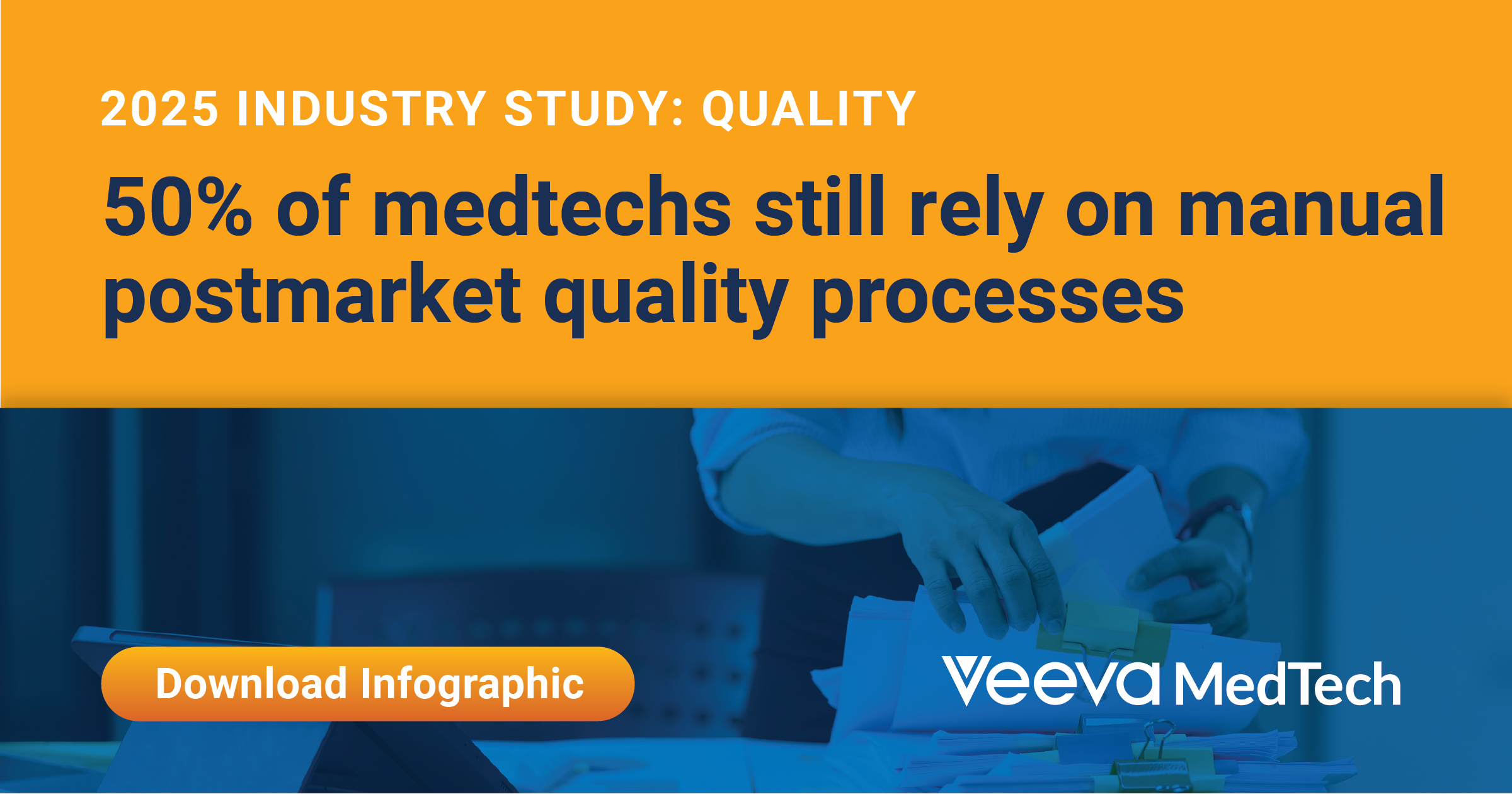 2025 INDUSTRY STUDY: QUALITY

50% of medtechs still rely on manual postmarket quality processes

Download Infographic

Veeva MedTech