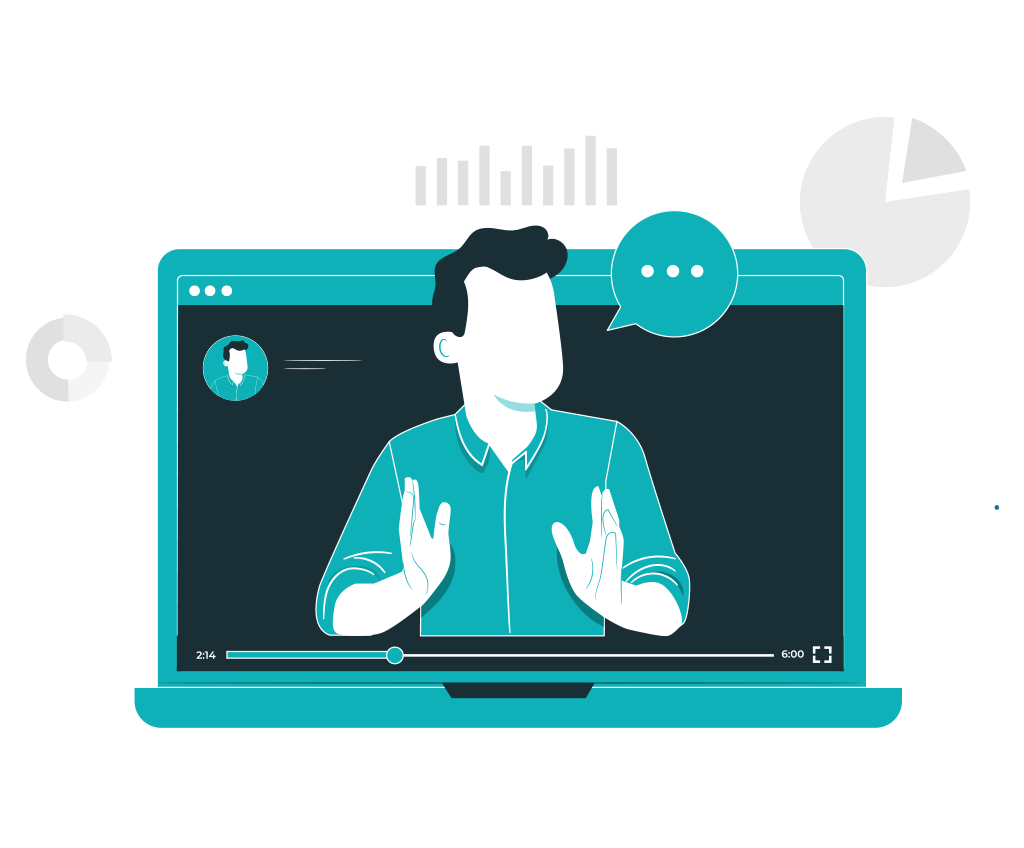 2:14
6:00