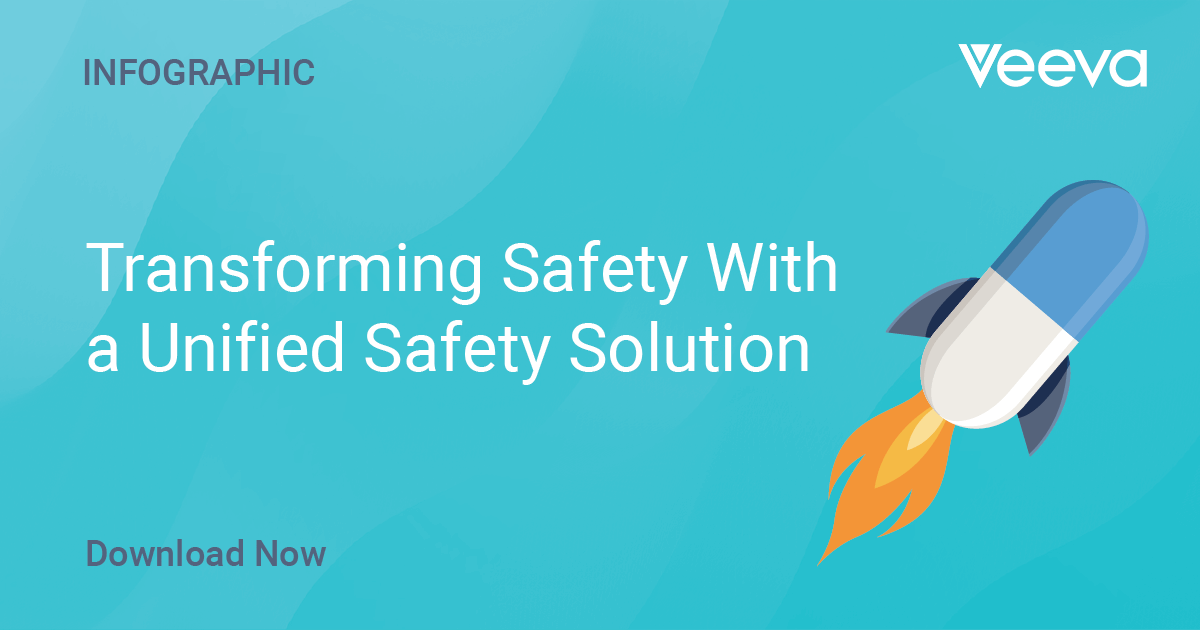 INFOGRAPHIC

Veeva

Transforming Safety With a Unified Safety Solution

Download Now