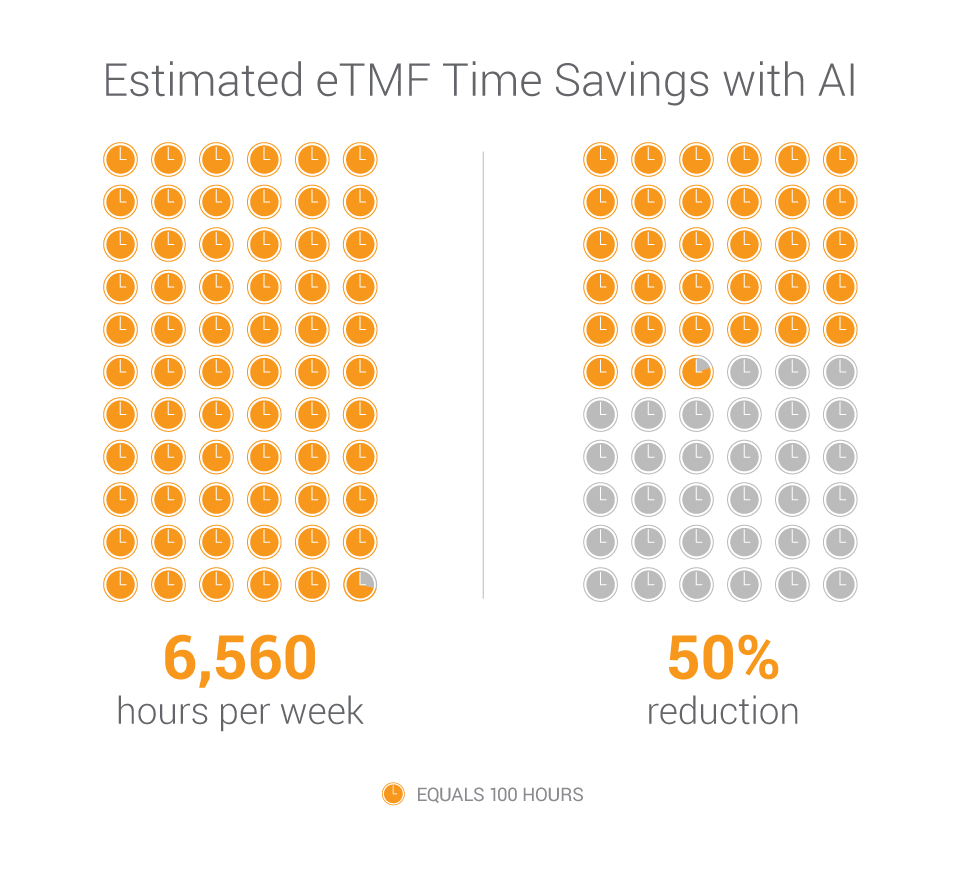 Estimated eTMF Time Savings with AI

6,560
hours per week

50%
reduction

EQUALS 100 HOURS