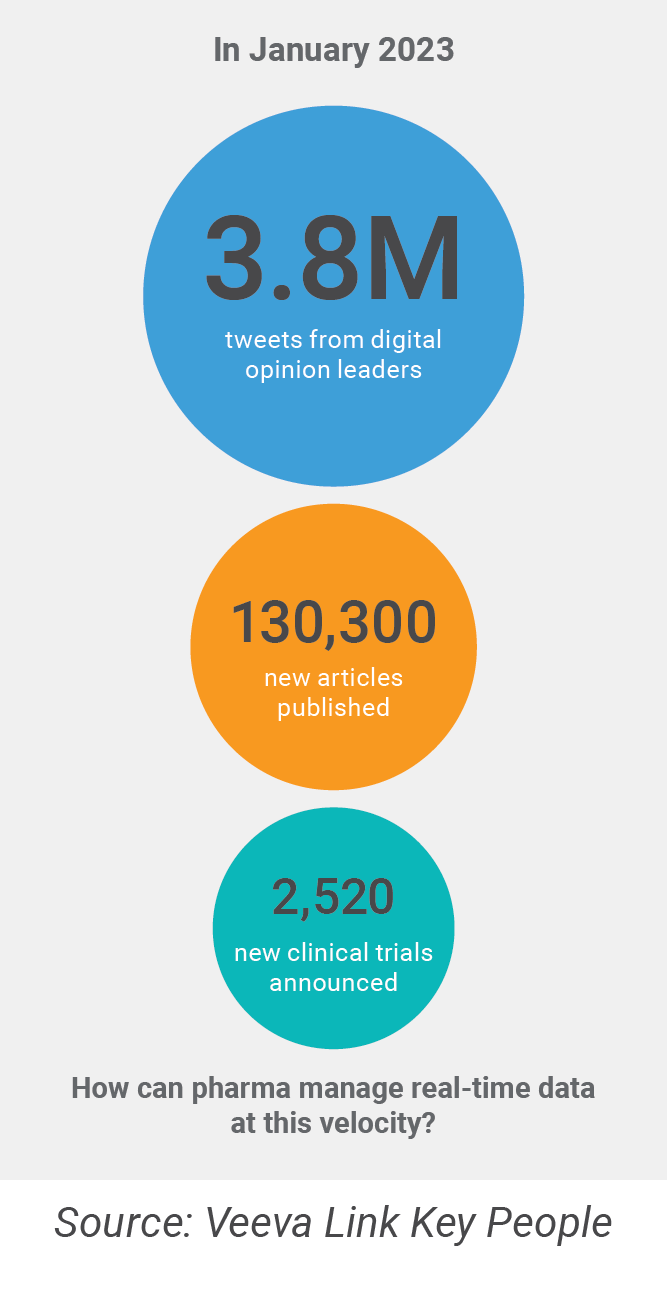 In January 2023

3.8M
tweets from digital opinion leaders

130,300
new articles published

2,520
new clinical trials announced

How can pharma manage real-time data at this velocity?

Source: Veeva Link Key People