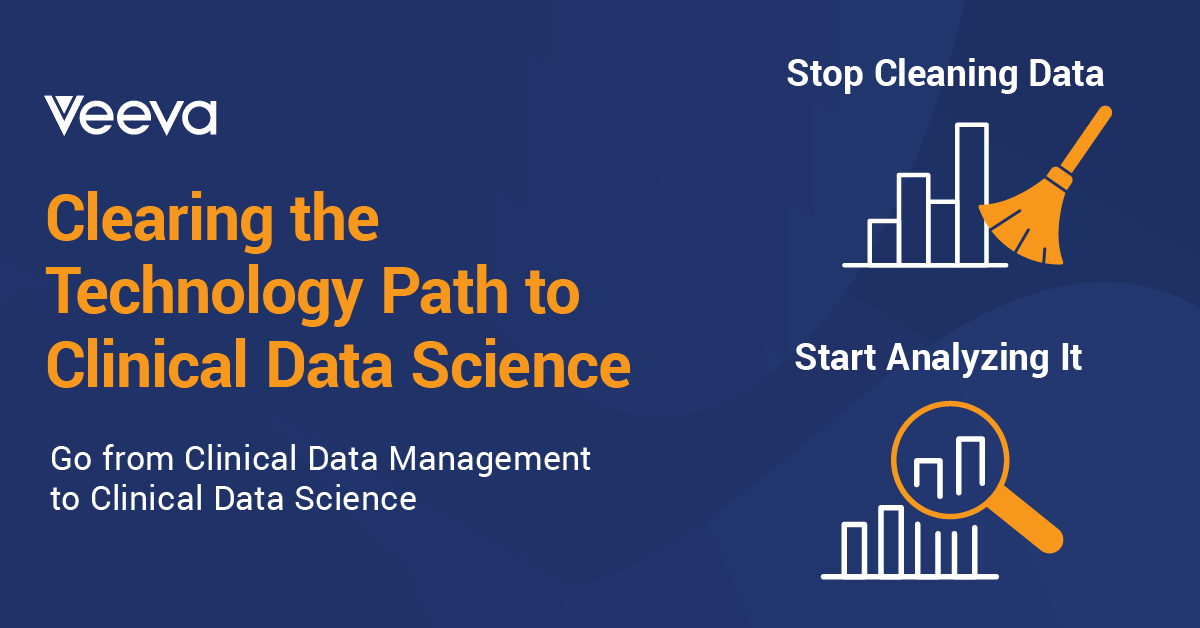 Veeva

Clearing the Technology Path to Clinical Data Science

Go from Clinical Data Management to Clinical Data Science

Stop Cleaning Data

Start Analyzing It